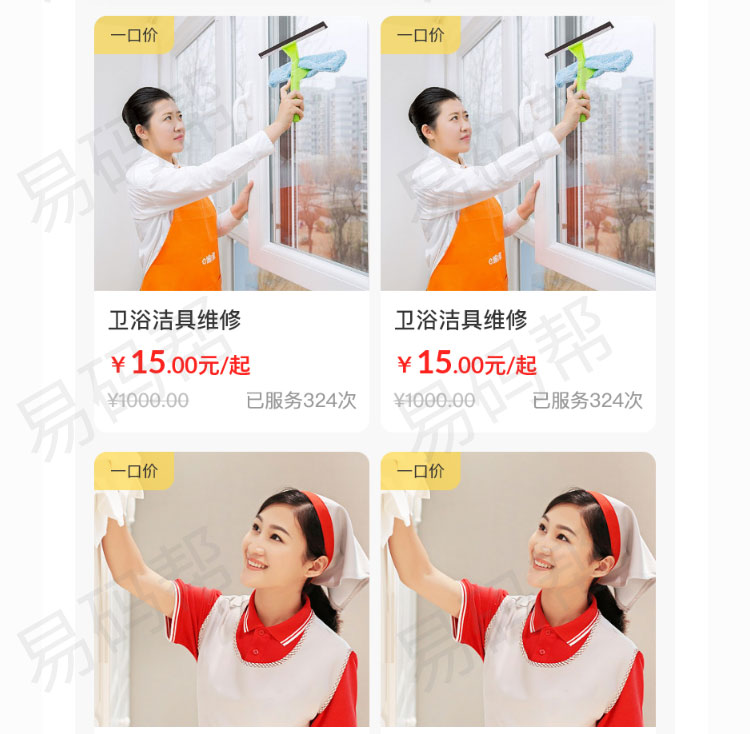 一口价

卫浴洁具维修

¥ 15.00元/起

¥1000.00 已服务324次

一口价

卫浴洁具维修

¥ 15.00元/起

¥1000.00 已服务324次

一口价

一口价

易码帮